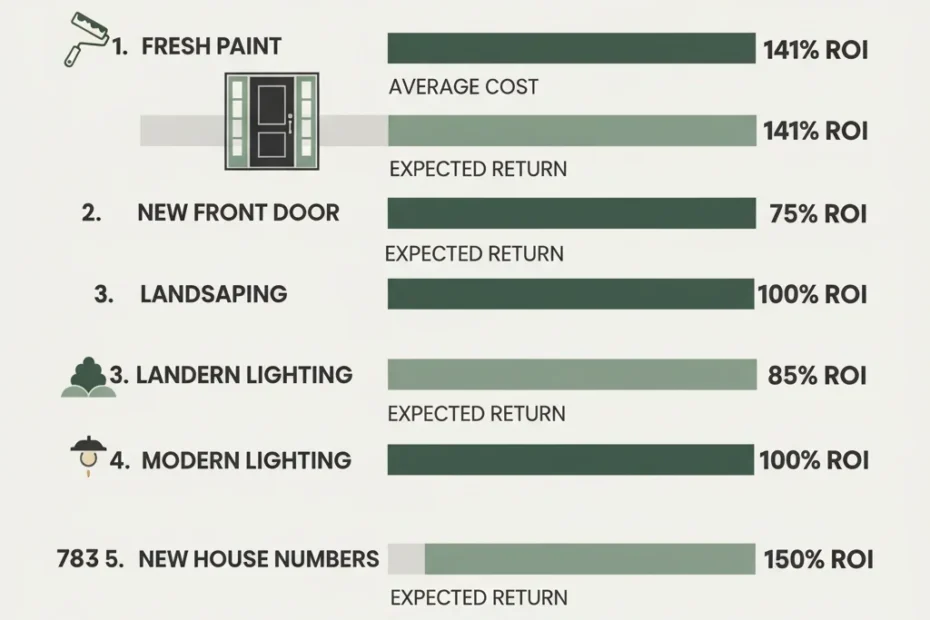 1. FRESH PAINT
141% ROI
AVERAGE COST
141% ROI
EXPECTED RETURN
2. NEW FRONT DOOR
75% ROI
EXPECTED RETURN
3. LANDSAPING
100% ROI
3. LANDERN LIGHTING
85% ROI
EXPECTED RETURN
4. MODERN LIGHTING
100% ROI
783 5. NEW HOUSE NUMBERS
150% ROI
EXPECTED RETURN